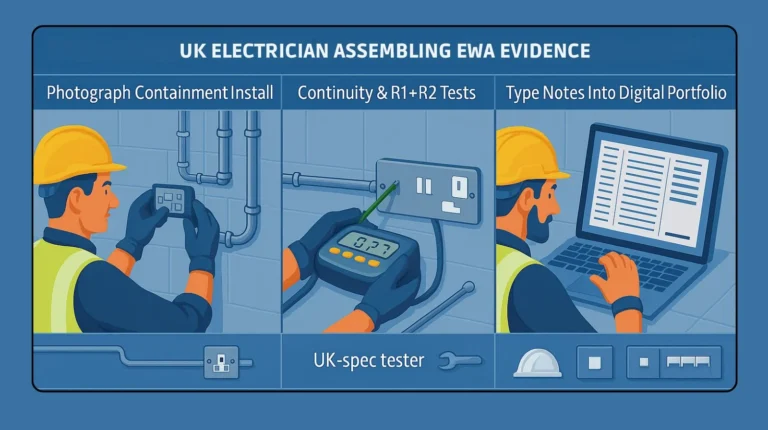 UK ELECTRICIAN ASSEMBLING EWA EVIDENCE

Photograph Containment Install

Continuity & R1+R2 Tests

Type Notes Into Digital Portfolio

0.27

UK-spec tester