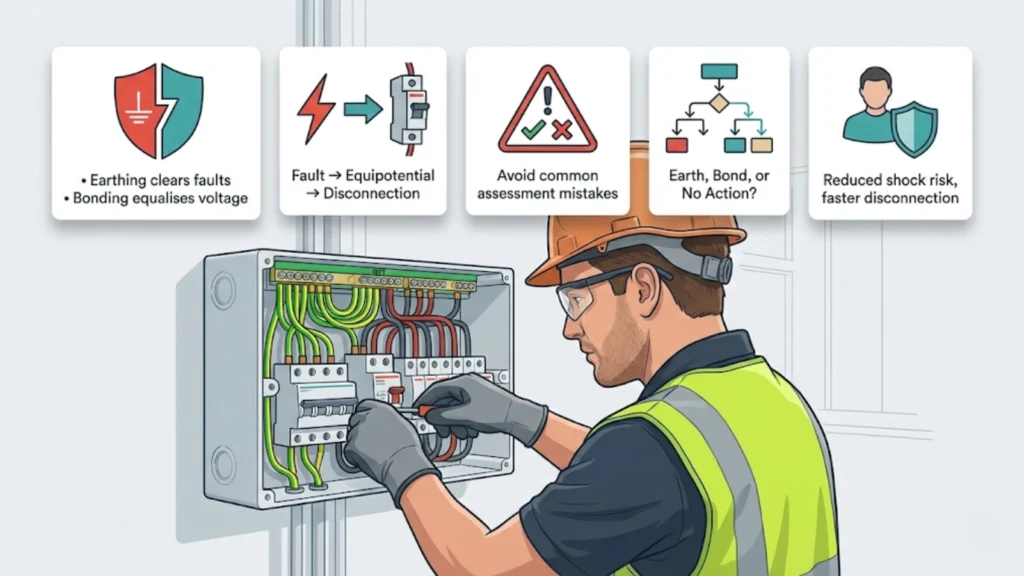 • Earthing clears faults
• Bonding equalises voltage

Fault → Equipotential → Disconnection

Avoid common assessment mistakes

Earth, Bond, or No Action?

Reduced shock risk, faster disconnection