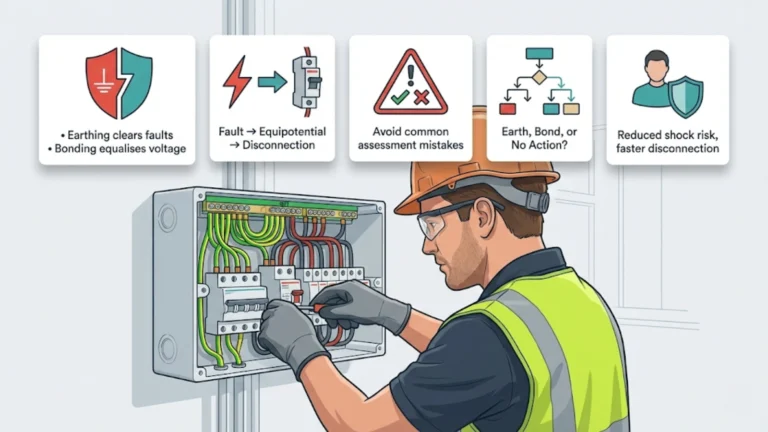 • Earthing clears faults
• Bonding equalises voltage

Fault → Equipotential → Disconnection

Avoid common assessment mistakes

Earth, Bond, or No Action?

Reduced shock risk, faster disconnection